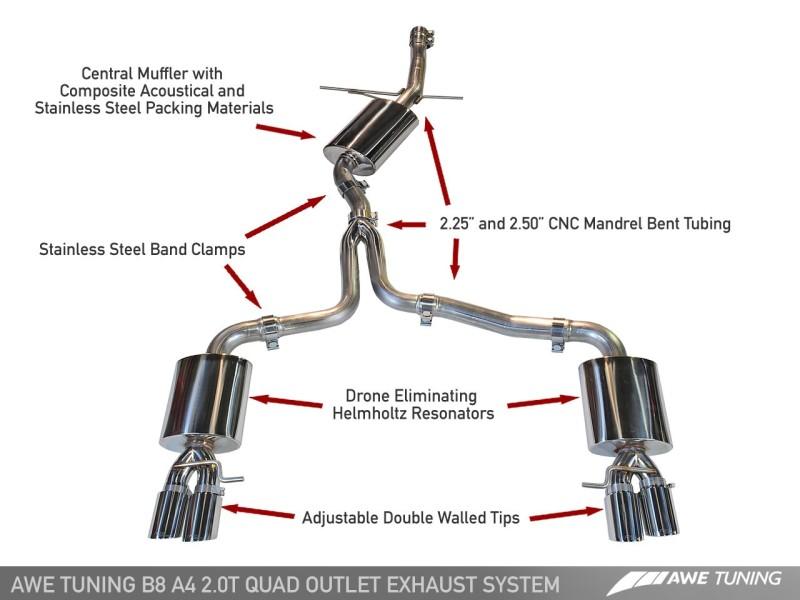 Central Muffler with Composite Acoustical and Stainless Steel Packing Materials

2.25" and 2.50" CNC Mandrel Bent Tubing

Stainless Steel Band Clamps

Drone Eliminating Helmholtz Resonators

Adjustable Double Walled Tips

AWE TUNING B8 A4 2.0T QUAD OUTLET EXHAUST SYSTEM

AWE TUNING