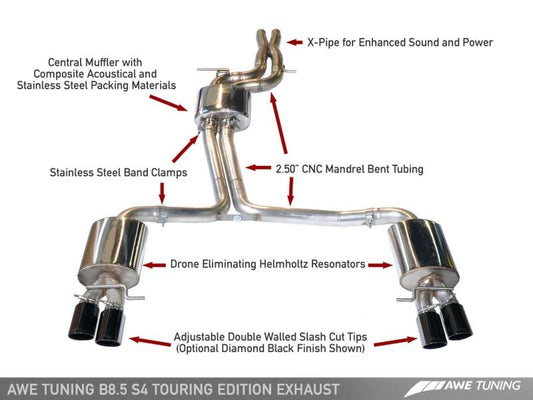 X-Pipe for Enhanced Sound and Power

Central Muffler with Composite Acoustical and Stainless Steel Packing Materials

Stainless Steel Band Clamps

2.50" CNC Mandrel Bent Tubing

Drone Eliminating Helmholtz Resonators

Adjustable Double Walled Slash Cut Tips (Optional Diamond Black Finish Shown)

AWE TUNING B8.5 S4 TOURING EDITION EXHAUST

AWE TUNING